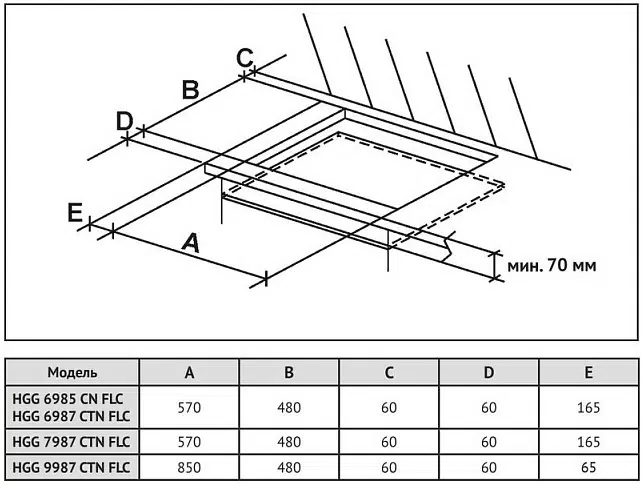 C

B

D

E

A

мин. 70 мм

| Модель | A | B | C | D | E |
|---|---|---|---|---|---|
| HGG 6985 CN FLC HGG 6987 CTN FLC | 570 | 480 | 60 | 60 | 165 |
| HGG 7987 CTN FLC | 570 | 480 | 60 | 60 | 165 |
| HGG 9987 CTN FLC | 850 | 480 | 60 | 60 | 65 |