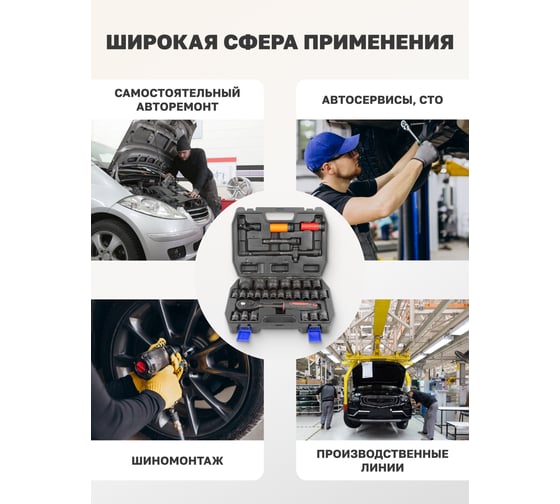 ШИРОКАЯ СФЕРА ПРИМЕНЕНИЯ

САМОСТОЯТЕЛЬНЫЙ АВТОРЕМОНТ

АВТОСЕРВИСЫ, СТО

ШИНОМОНТАЖ

ПРОИЗВОДСТВЕННЫЕ ЛИНИИ