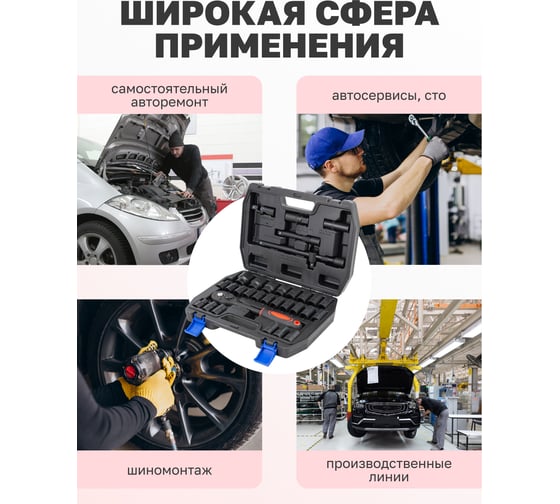 ШИРОКАЯ СФЕРА ПРИМЕНЕНИЯ

самостоятельный авторемонт

автосервисы, сто

шиномонтаж

производственные линии