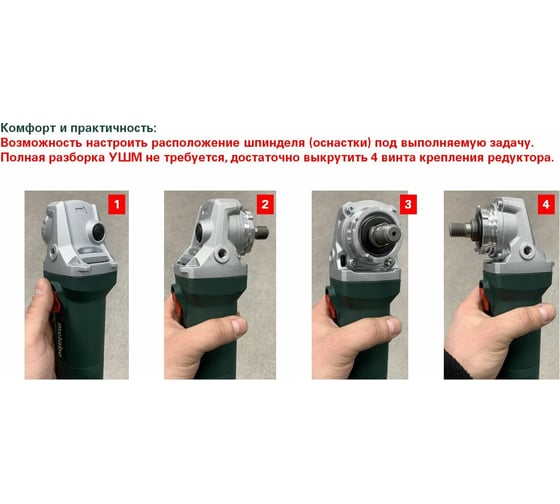 Комфорт и практичность:
Возможность настроить расположение шпинделя (оснастки) под выполняемую задачу.
Полная разборка УШМ не требуется, достаточно выкрутить 4 винта крепления редуктора.

1

metabo

2

3

4