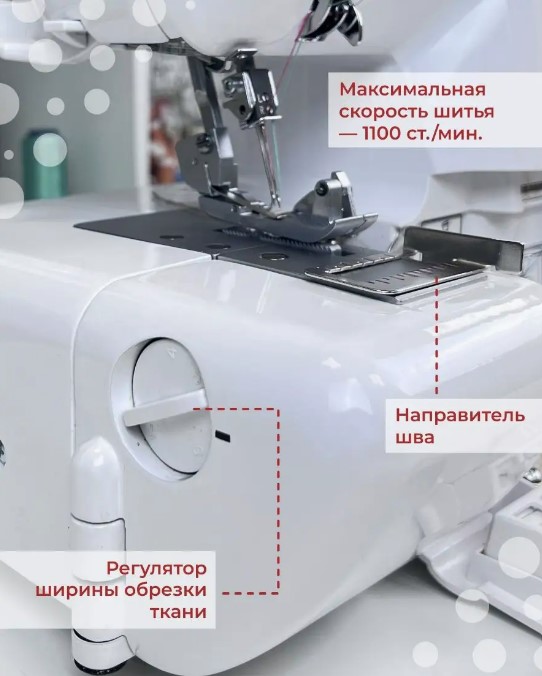 Максимальная скорость шитья — 1100 ст./мин.

Направитель шва

Регулятор ширины обрезки ткани