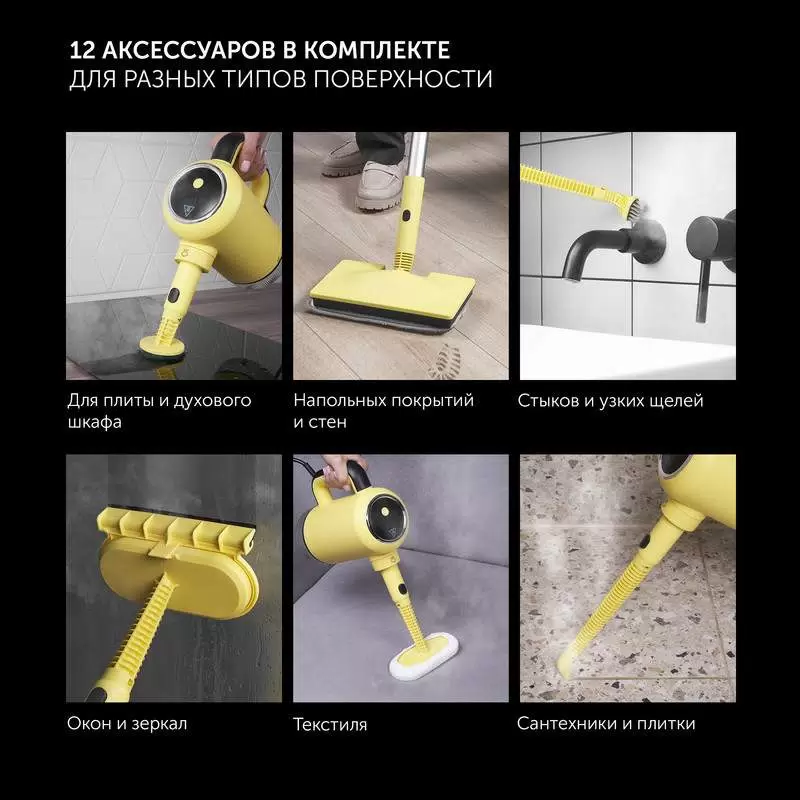 12 АКСЕССУАРОВ В КОМПЛЕКТЕ
ДЛЯ РАЗНЫХ ТИПОВ ПОВЕРХНОСТИ

Для плиты и духового шкафа

Напольных покрытий и стен

Стыков и узких щелей

Окон и зеркал

Текстиля

Сантехники и плитки