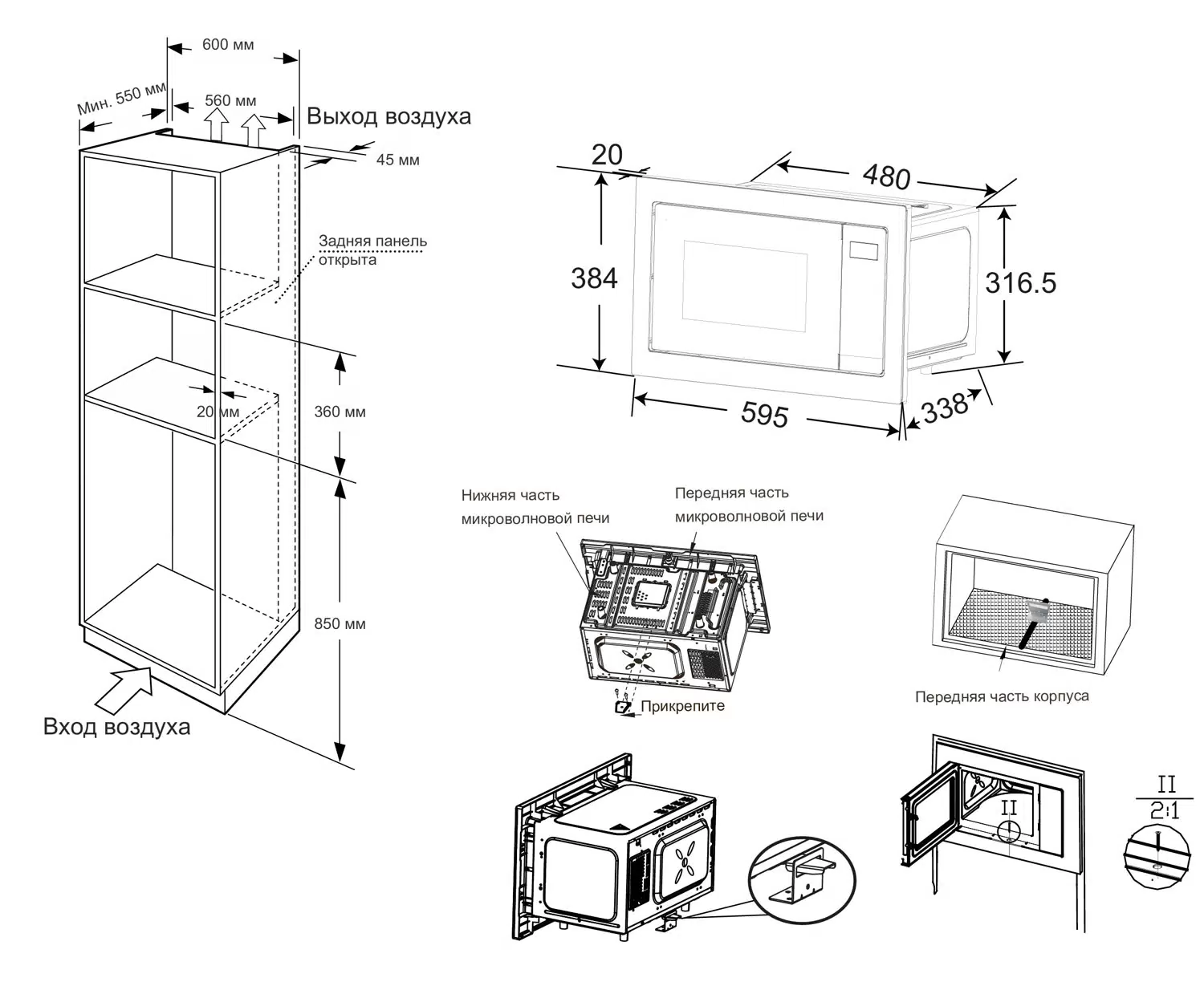 600 мм

Мин. 550 мм

560 мм

Выход воздуха

45 мм

Задняя панель открыта

20 мм

360 мм

850 мм

Вход воздуха

20

480

384

316.5

595

338

Нижняя часть микроволновой печи

Передняя часть микроволновой печи

Прикрепите

Передняя часть корпуса

II

II

2:1