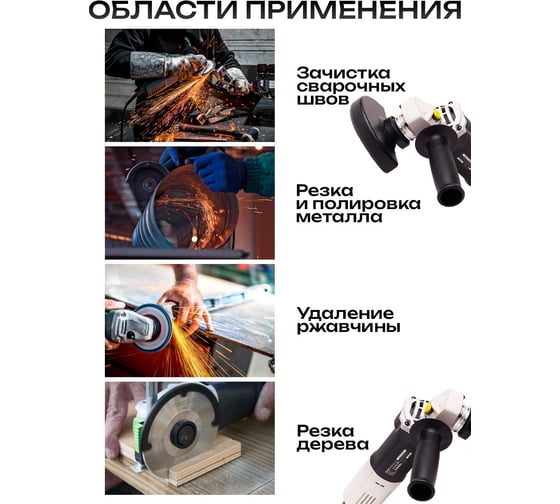 ОБЛАСТИ ПРИМЕНЕНИЯ

Зачистка сварочных швов

Резка и полировка металла

Удаление ржавчины

Резка дерева