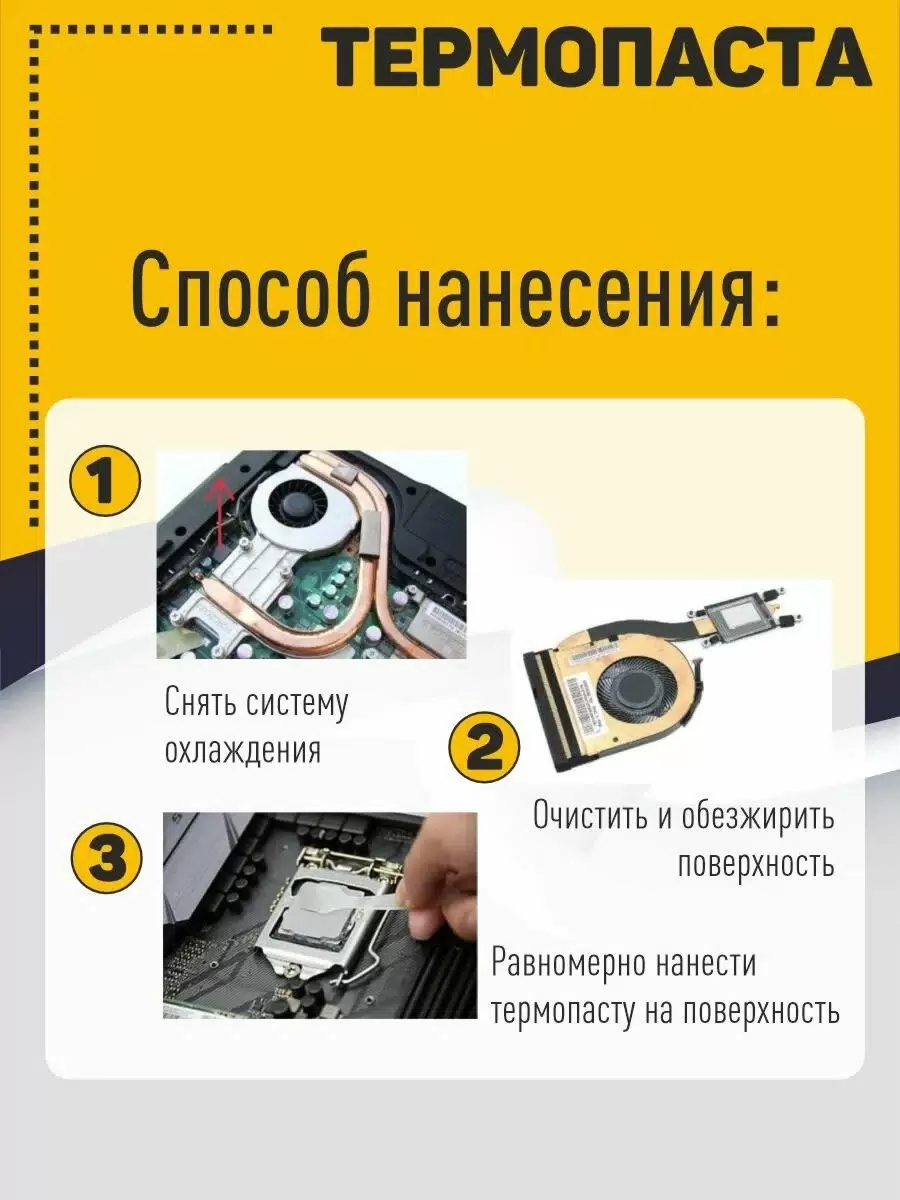 ТЕРМОПАСТА

Способ нанесения:

1

Снять систему охлаждения

2

Очистить и обезжирить поверхность

3

Равномерно нанести термопасту на поверхность