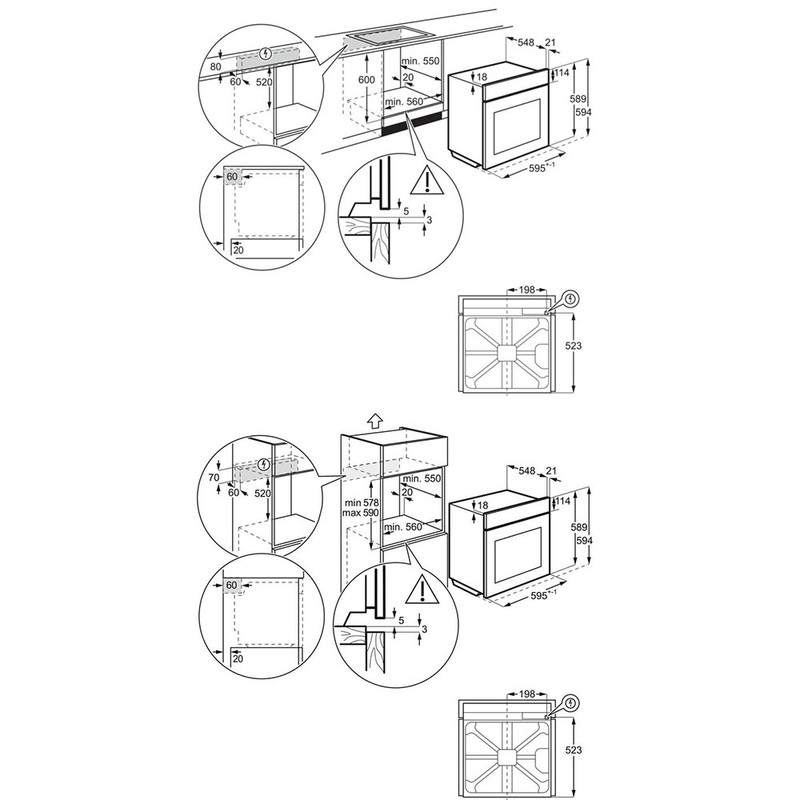 80
60
520
600
min. 550
20
min. 560
548
21
18
114
589
594
595$^{+-1}$
60
20
5
3
198
523
70
60
520
min 578
max 590
min. 550
20
min. 560
548
21
18
114
589
594
595$^{+-1}$
60
20
5
3
198
523